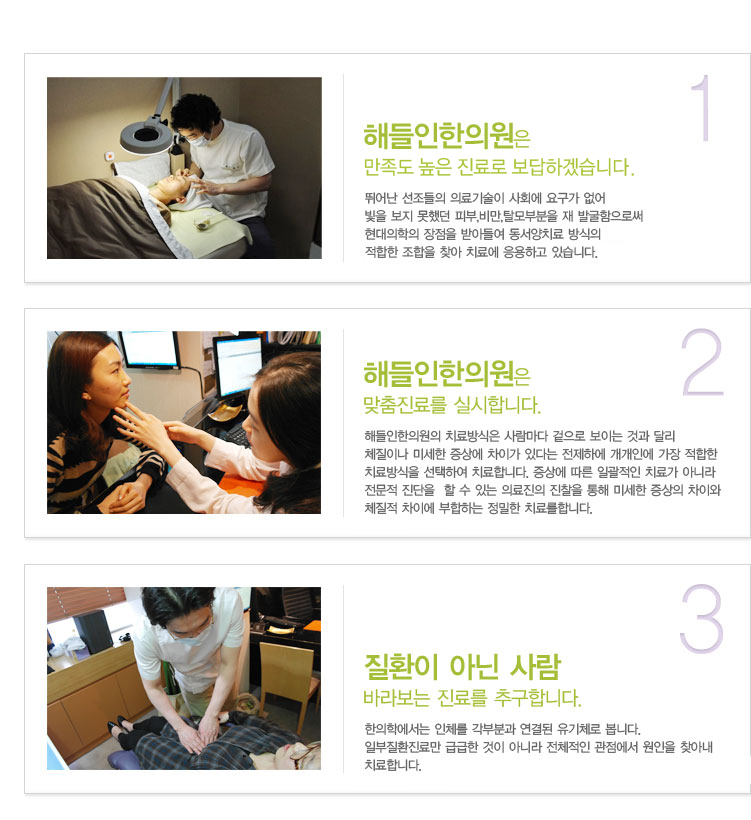 1

해들인한의원은
만족도 높은 진료로 보답하겠습니다.

뛰어난 선조들의 의료기술이 사회에 요구가 없어 빛을 보지 못했던 피부,비만,탈모부분을 재 발굴함으로써 현대의학의 장점을 받아들여 동서양치료 방식의 적합한 조합을 찾아 치료에 응용하고 있습니다.

2

해들인한의원은
맞춤진료를 실시합니다.

해들인한의원의 치료방식은 사람마다 겉으로 보이는 것과 달리 체질이나 미세한 증상에 차이가 있다는 전제하에 개개인에 가장 적합한 치료방식을 선택하여 치료합니다. 증상에 따른 일괄적인 치료가 아니라 전문적 진단을 할 수 있는 의료진의 진찰을 통해 미세한 증상의 차이와 체질적 차이에 부합하는 정밀한 치료를합니다.

3

질환이 아닌 사람
바라보는 진료를 추구합니다.

한의학에서는 인체를 각부분과 연결된 유기체로 봅니다. 일부질환진료만 급급한 것이 아니라 전체적인 관점에서 원인을 찾아내 치료합니다.